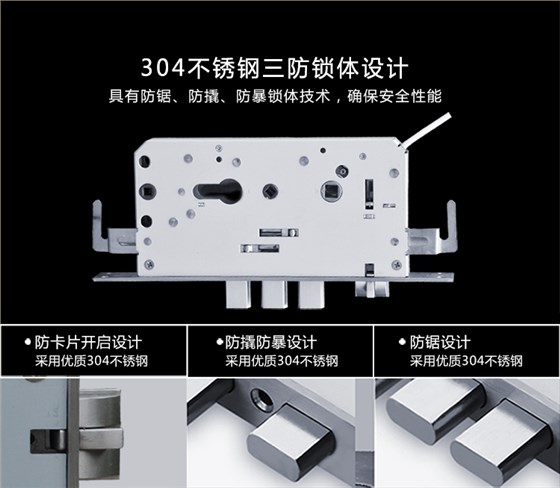 304不锈钢三防锁体设计
具有防锯、防撬、防暴锁体技术，确保安全性能

• 防卡片开启设计
采用优质304不锈钢

• 防撬防暴设计
采用优质304不锈钢

• 防锯设计
采用优质304不锈钢